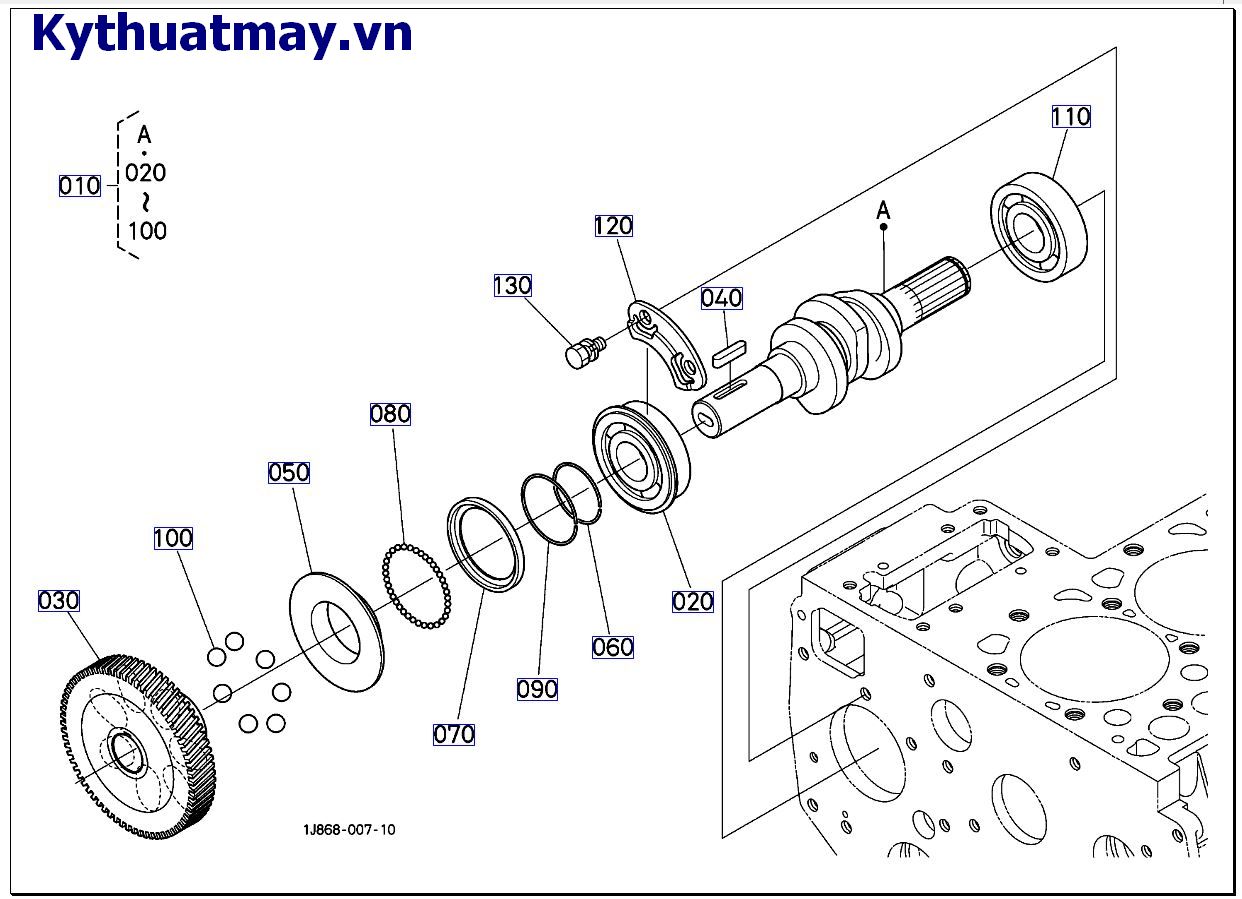 Kythuatmay.vn

010 A
020
~
100

110
A
120
130
040
080
050
100
030
020
060
090
070

1J868-007-10